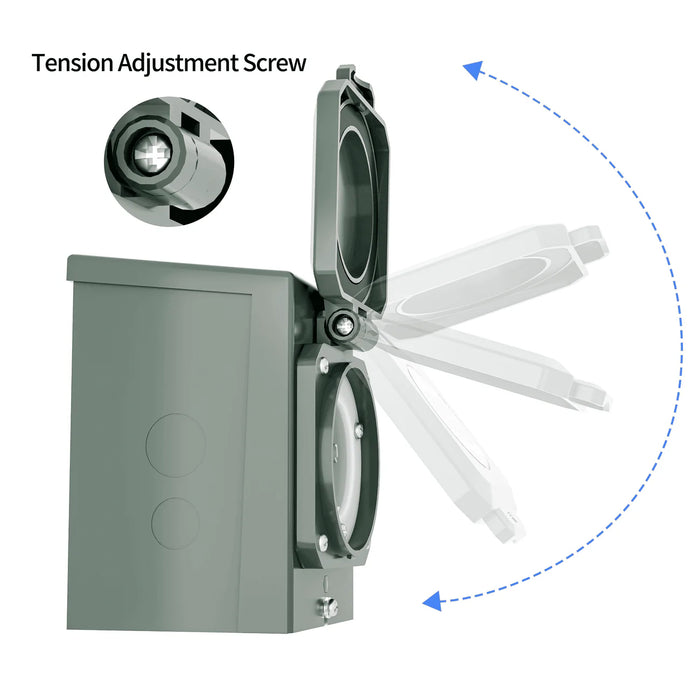 Tension Adjustment Screw