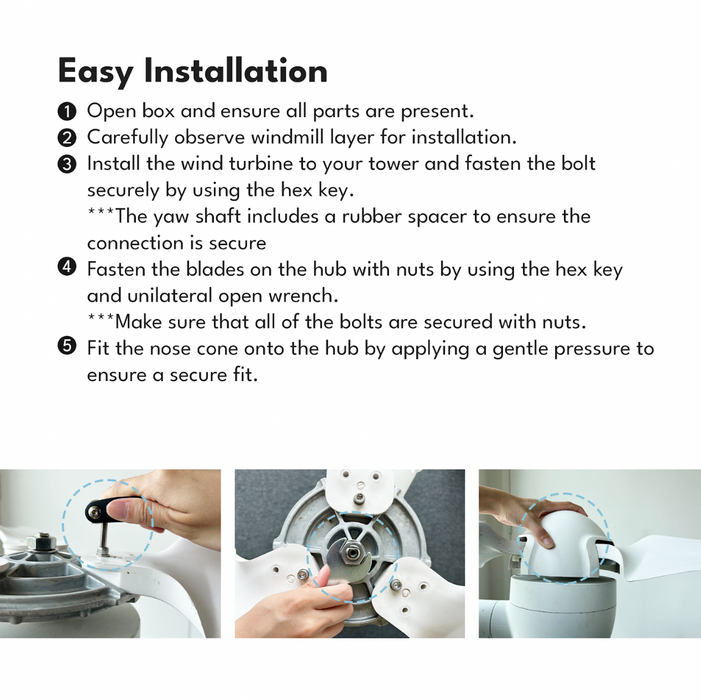 Easy Installation

❶ Open box and ensure all parts are present.
❷ Carefully observe windmill layer for installation.
❸ Install the wind turbine to your tower and fasten the bolt securely by using the hex key.
***The yaw shaft includes a rubber spacer to ensure the connection is secure
❹ Fasten the blades on the hub with nuts by using the hex key and unilateral open wrench.
***Make sure that all of the bolts are secured with nuts.
❺ Fit the nose cone onto the hub by applying a gentle pressure to ensure a secure fit.